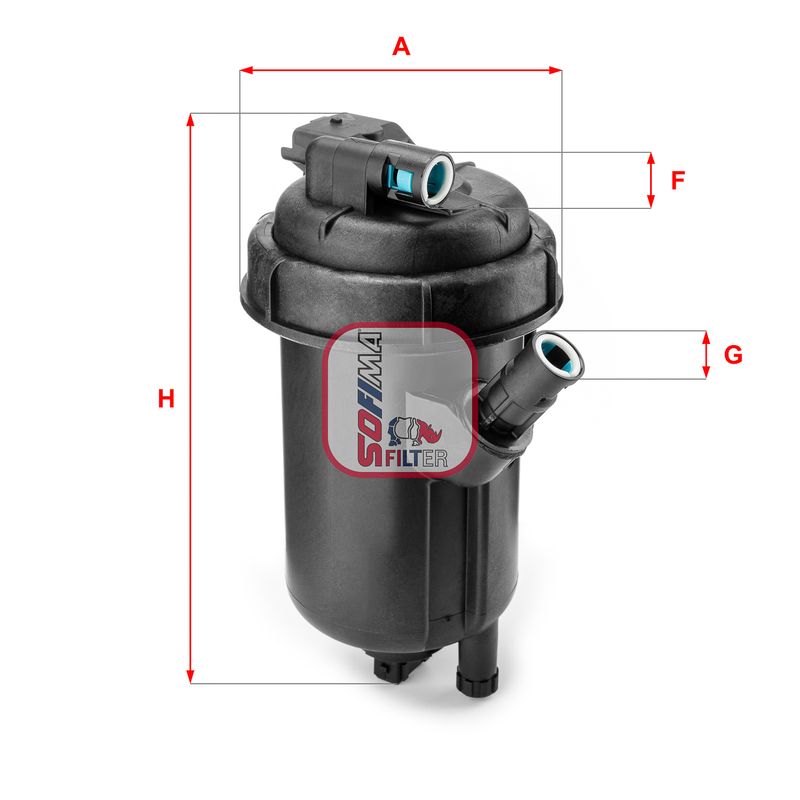 A

F

G

H

SOFIMA

FILTER