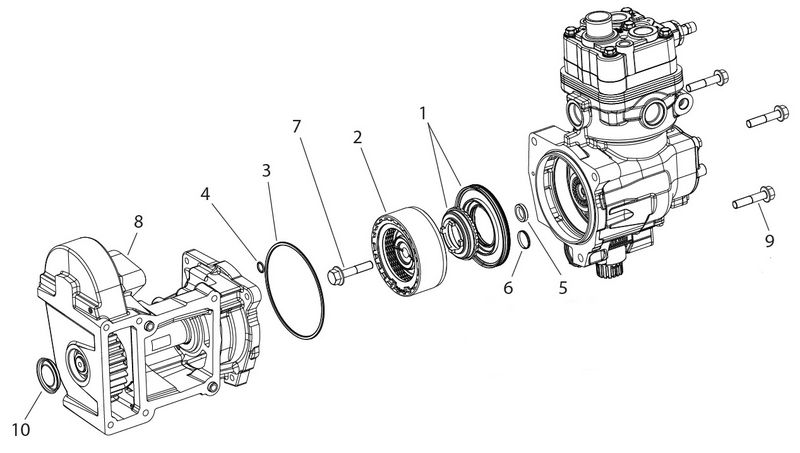 7
2
1
3
4
8
9
6
5
10