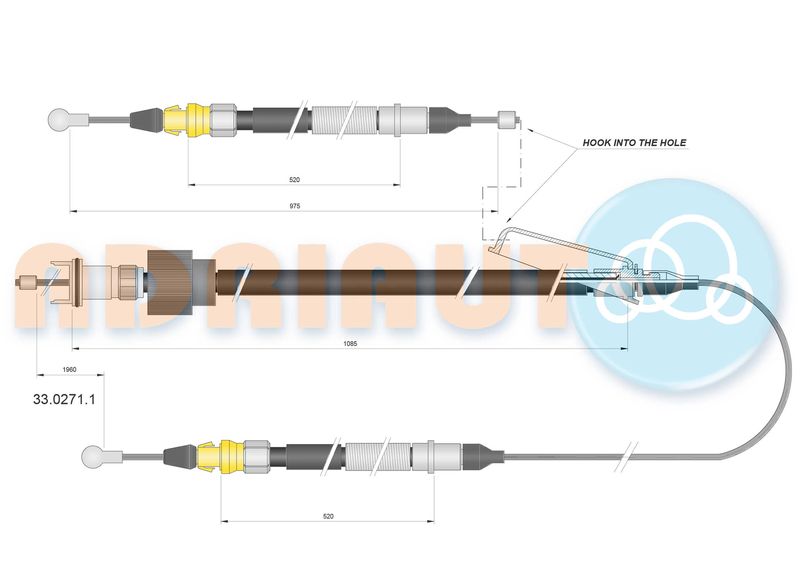 HOOK INTO THE HOLE

520

975

ADRIAUTO

1085

1960

33.0271.1

520